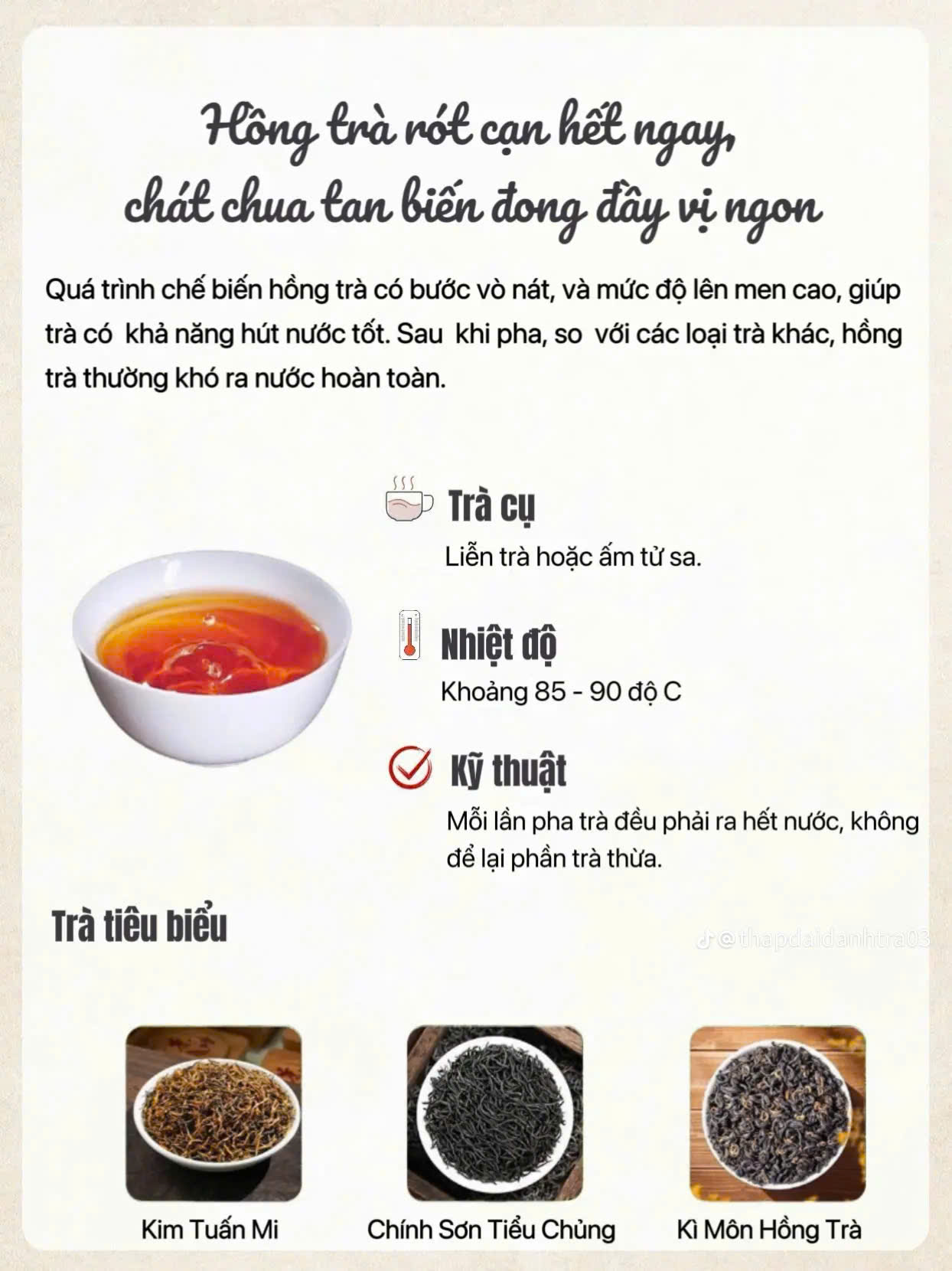 Hồng trà rót cạn hết ngay, chát chua tan biến đong đầy vị ngon

Quá trình chế biến hồng trà có bước vò nát, và mức độ lên men cao, giúp trà có khả năng hút nước tốt. Sau khi pha, so với các loại trà khác, hồng trà thường khó ra nước hoàn toàn.

Trà cụ
Liễn trà hoặc ấm tử sa.

Nhiệt độ
Khoảng 85 - 90 độ C

Kỹ thuật
Mỗi lần pha trà đều phải ra hết nước, không để lại phần trà thừa.

Trà tiêu biểu

@thapdaidanhtra03

Kim Tuấn Mi

Chính Sơn Tiểu Chủng

Kì Môn Hồng Trà